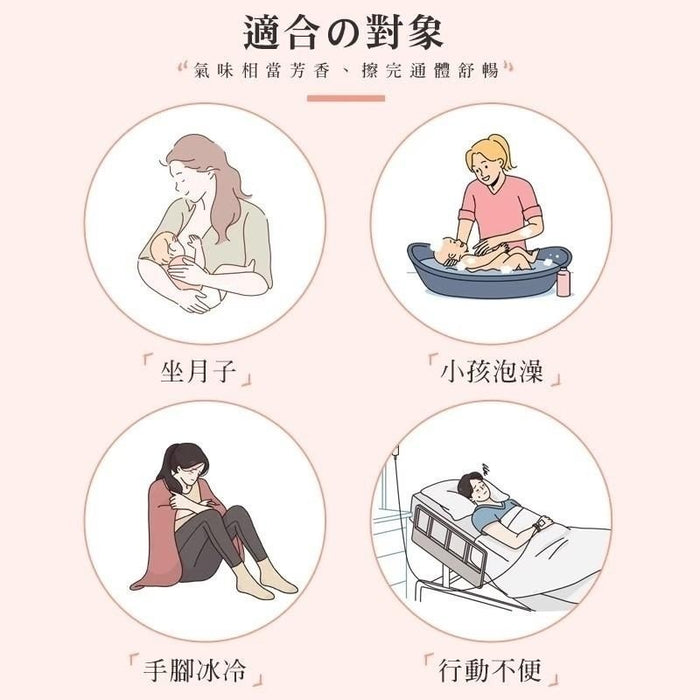 適合の對象

“氣味相當芳香、擦完通體舒暢”

「坐月子」

「小孩泡澡」

「手腳冰冷」

「行動不便」